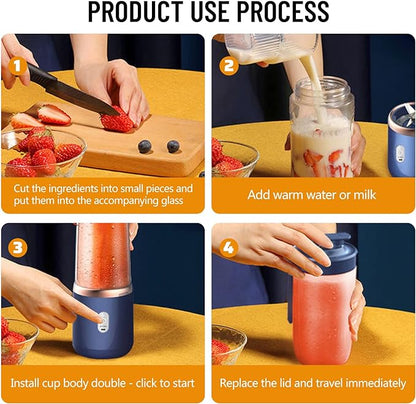 PRODUCT USE PROCESS

1

Cut the ingredients into small pieces and put them into the accompanying glass

2

Add warm water or milk

3

Install cup body double - click to start

4

Replace the lid and travel immediately